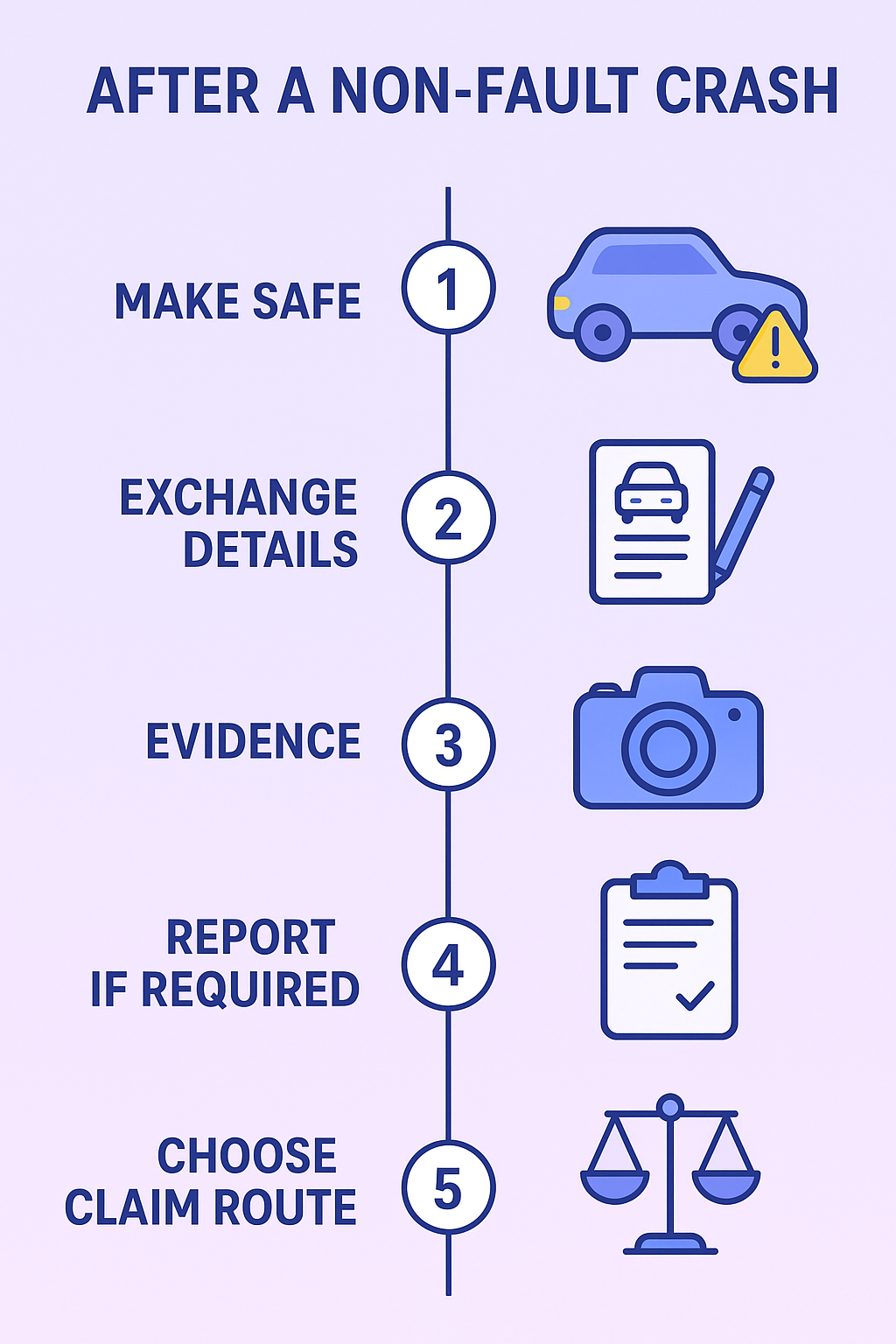 AFTER A NON-FAULT CRASH

MAKE SAFE 1

EXCHANGE DETAILS 2

EVIDENCE 3

REPORT IF REQUIRED 4

CHOOSE CLAIM ROUTE 5